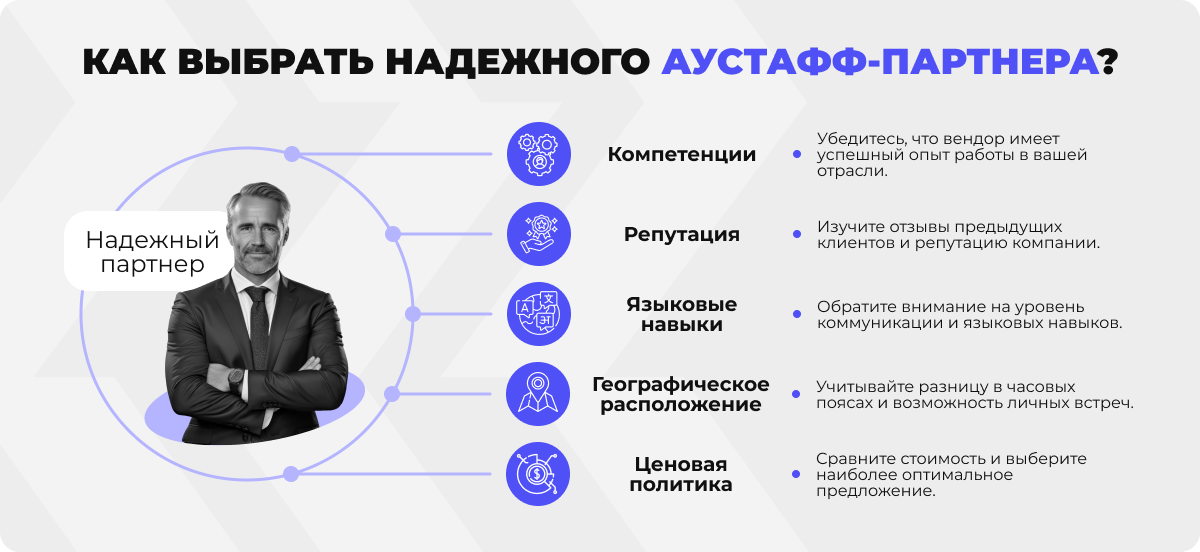 КАК ВЫБРАТЬ НАДЕЖНОГО АУСТАФФ-ПАРТНЕРА?

Надежный партнер

Компетенции

Убедитесь, что вендор имеет успешный опыт работы в вашей отрасли.

Репутация

Изучите отзывы предыдущих клиентов и репутацию компании.

Языковые навыки

Обратите внимание на уровень коммуникации и языковых навыков.

Географическое расположение

Учитывайте разницу в часовых поясах и возможность личных встреч.

Ценовая политика

Сравните стоимость и выберите наиболее оптимальное предложение.